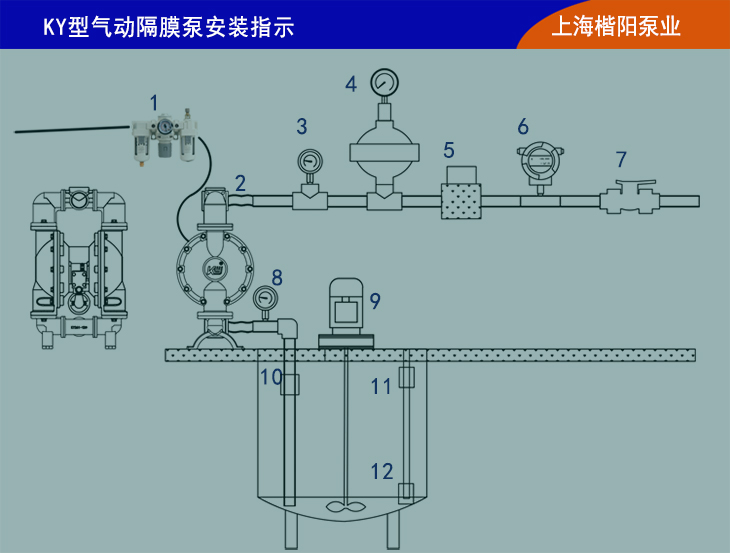 KY型气动隔膜泵安装指示

上海楷阳泵业

1

2

3

4

5

6

7

8

9

10

11

12

KY